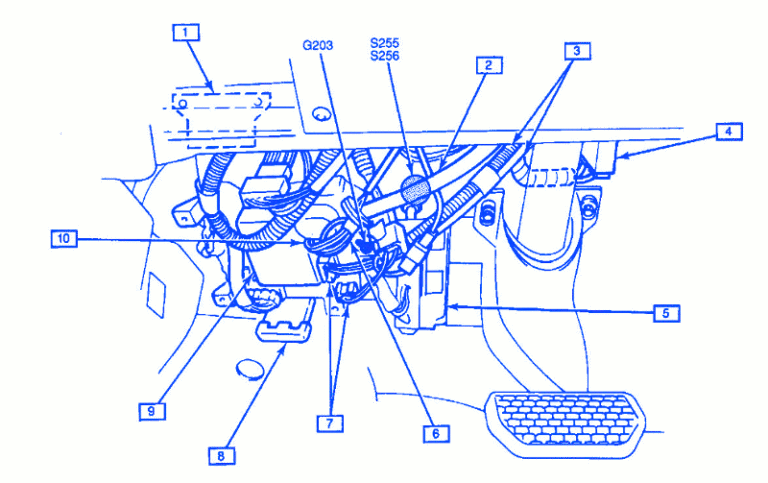 1
G203
S255
S256
2
3
4
10
5
9
8
7
6